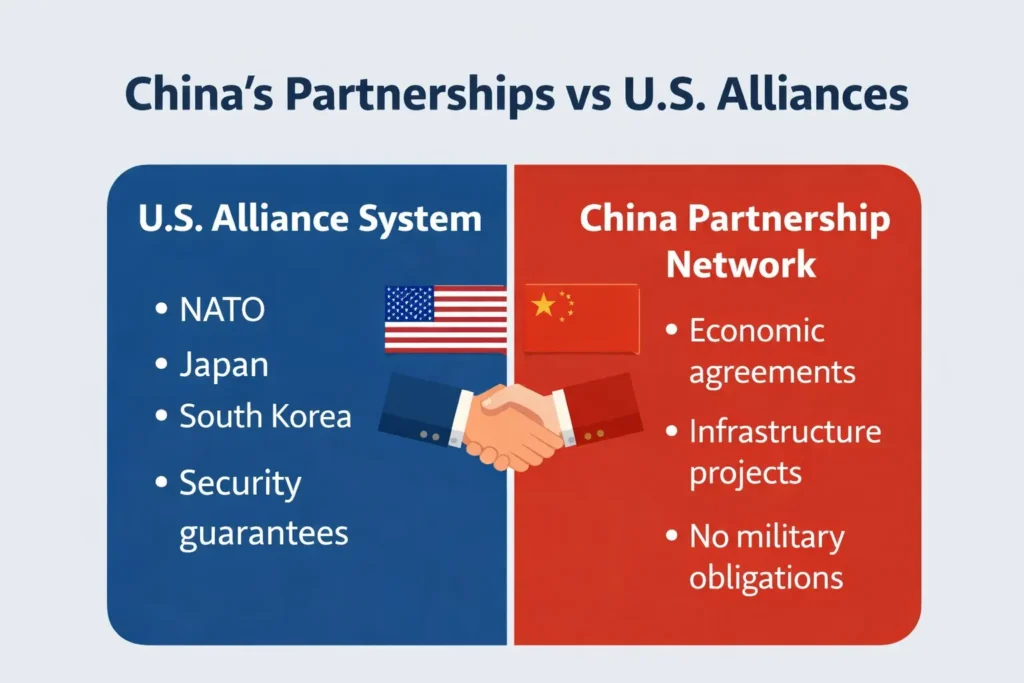 China's Partnerships vs U.S. Alliances

U.S. Alliance System

• NATO
• Japan
• South Korea
• Security guarantees

China Partnership Network

• Economic agreements
• Infrastructure projects
• No military obligations